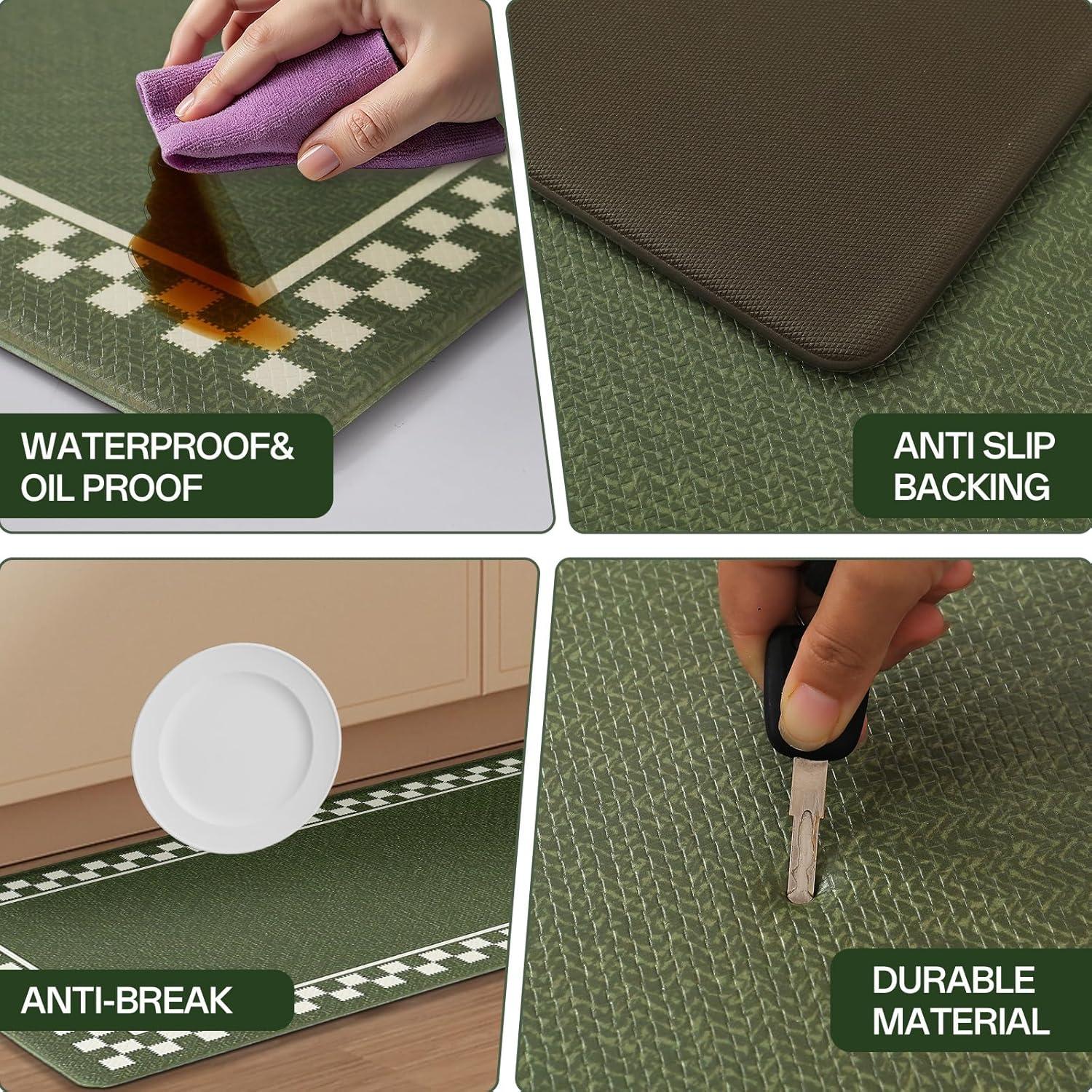 WATERPROOF&
OIL PROOF

ANTI SLIP
BACKING

ANTI-BREAK

DURABLE
MATERIAL